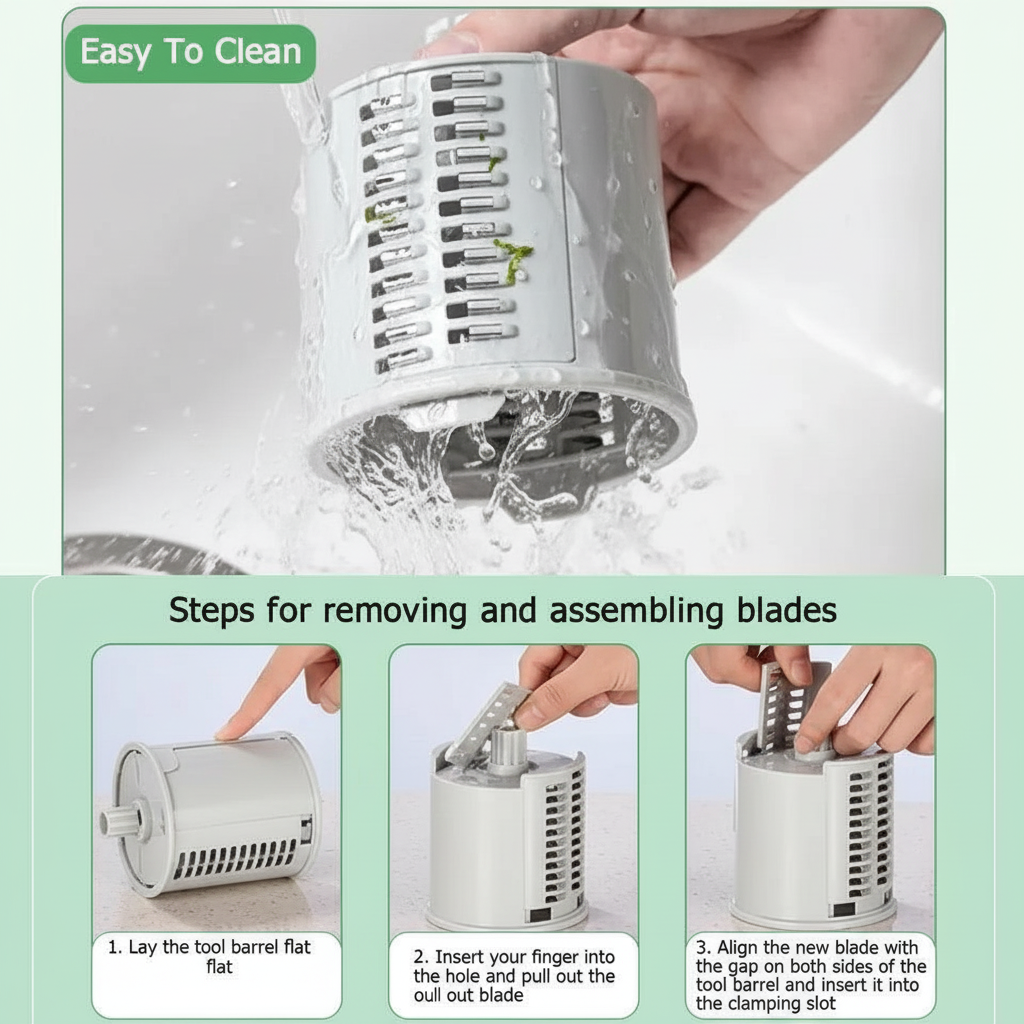 Easy To Clean

Steps for removing and assembling blades

1. Lay the tool barrel flat flat

2. Insert your finger into the hole and pull out the oull out blade

3. Align the new blade with the gap on both sides of the tool barrel and insert it into the clamping slot